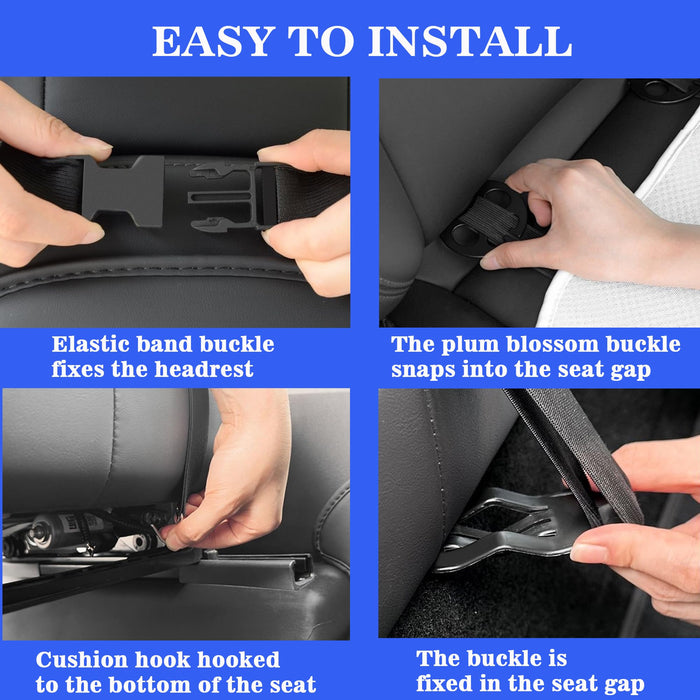 EASY TO INSTALL

Elastic band buckle fixes the headrest

The plum blossom buckle snaps into the seat gap

Cushion hook hooked to the bottom of the seat

The buckle is fixed in the seat gap