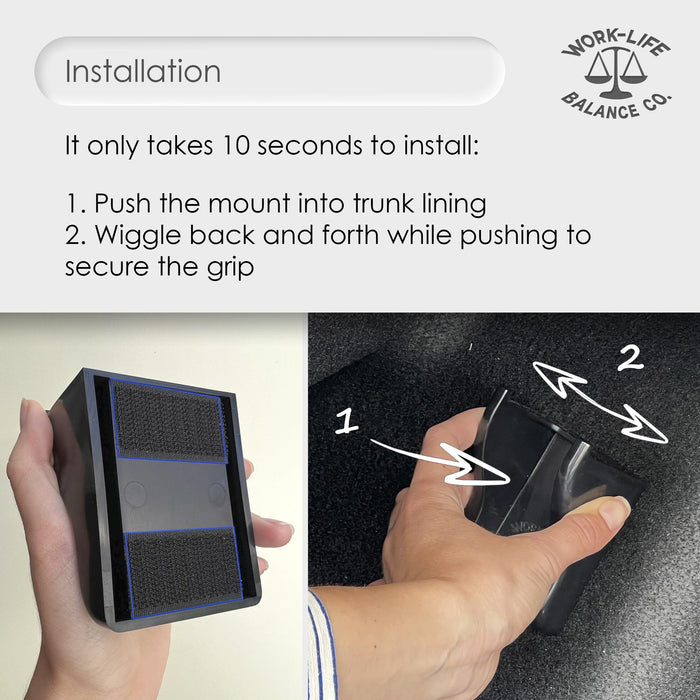 Installation

WORK-LIFE
BALANCE CO.

It only takes 10 seconds to install:

1. Push the mount into trunk lining
2. Wiggle back and forth while pushing to secure the grip

1

2