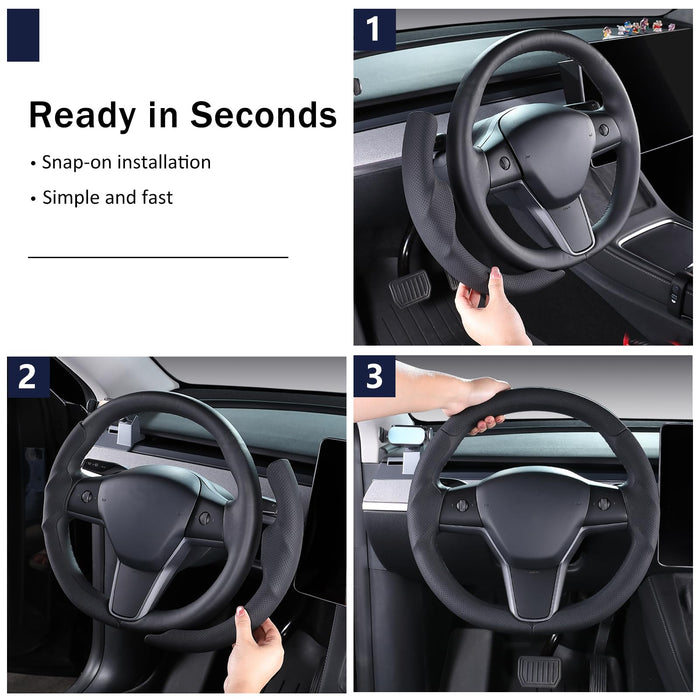 Ready in Seconds

• Snap-on installation

• Simple and fast

1

2

3