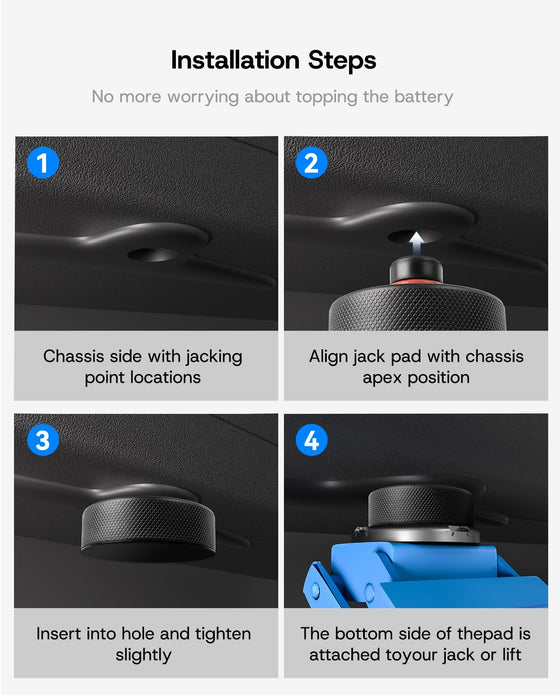 Installation Steps

No more worrying about topping the battery

1

Chassis side with jacking point locations

2

Align jack pad with chassis apex position

3

Insert into hole and tighten slightly

4

The bottom side of thepad is attached toyour jack or lift