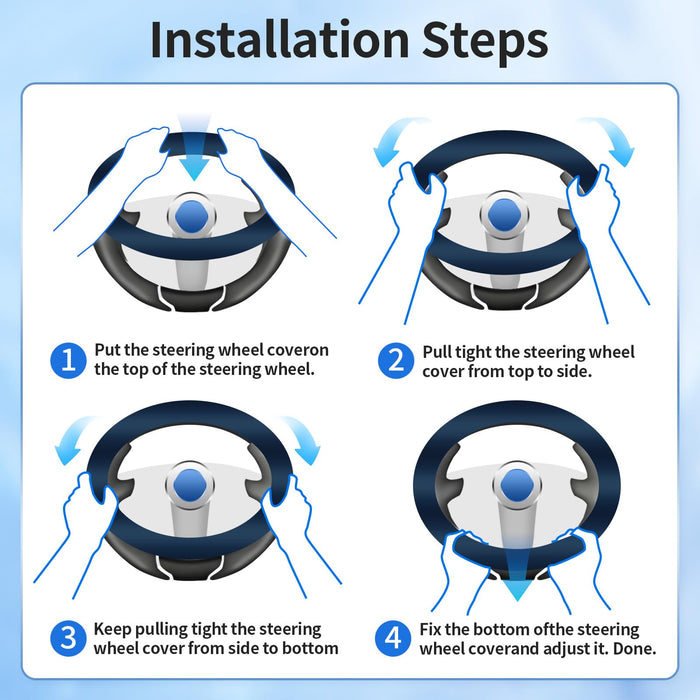 Installation Steps

1 Put the steering wheel coveron the top of the steering wheel.

2 Pull tight the steering wheel cover from top to side.

3 Keep pulling tight the steering wheel cover from side to bottom

4 Fix the bottom ofthe steering wheel coverand adjust it. Done.